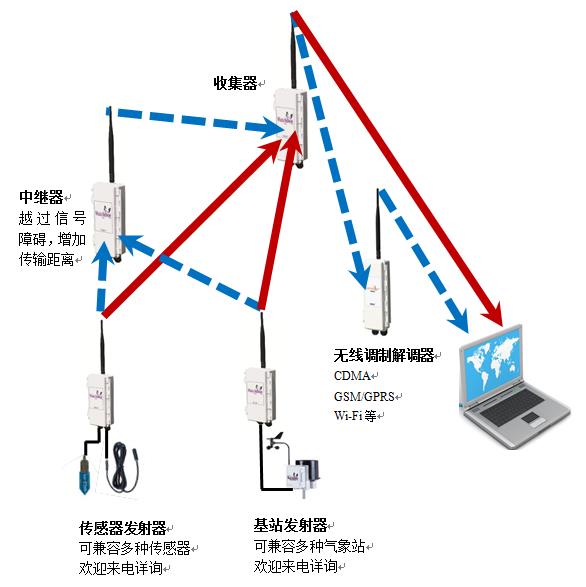 收集器

中继器
越过信号障碍，增加传输距离

无线调制解调器
CDMA
GSM/GPRS
Wi-Fi 等

传感器发射器
可兼容多种传感器
欢迎来电详询

基站发射器
可兼容多种气象站
欢迎来电详询